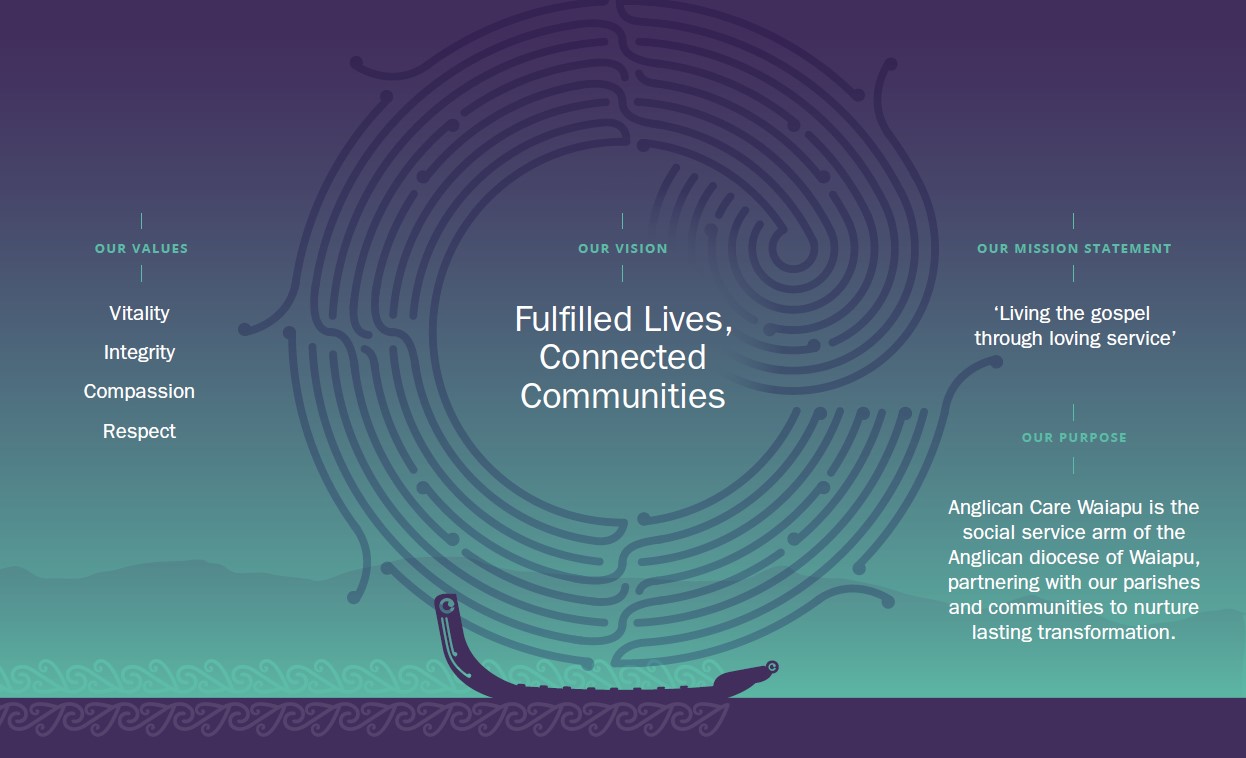 OUR VALUES

Vitality
Integrity
Compassion
Respect

OUR VISION

Fulfilled Lives, Connected Communities

OUR MISSION STATEMENT

‘Living the gospel through loving service’

OUR PURPOSE

Anglican Care Waiapu is the social service arm of the Anglican diocese of Waiapu, partnering with our parishes and communities to nurture lasting transformation.